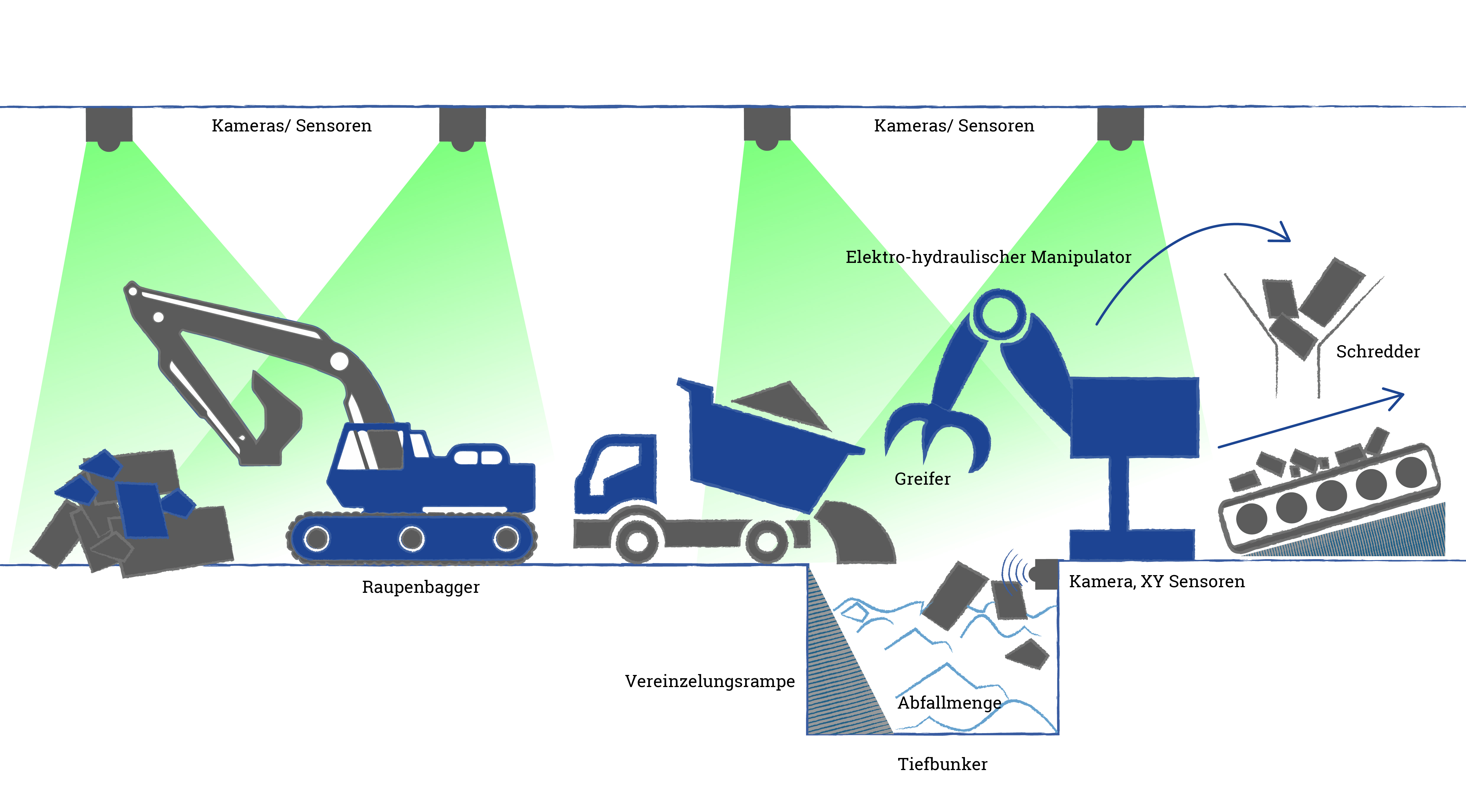 Kameras/ Sensoren

Kameras/ Sensoren

Elektro-hydraulischer Manipulator

Schredder

Greifer

Raupenbagger

Kamera, XY Sensoren

Vereinzelungsrampe

Abfallmenge

Tiefbunker